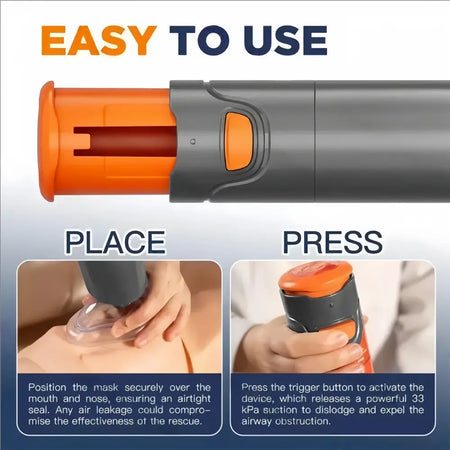 EASY TO USE

PLACE

Position the mask securely over the mouth and nose, ensuring an airtight seal. Any air leakage could compromise the effectiveness of the rescue.

PRESS

Press the trigger button to activate the device, which releases a powerful 33 kPa suction to dislodge and expel the airway obstruction.