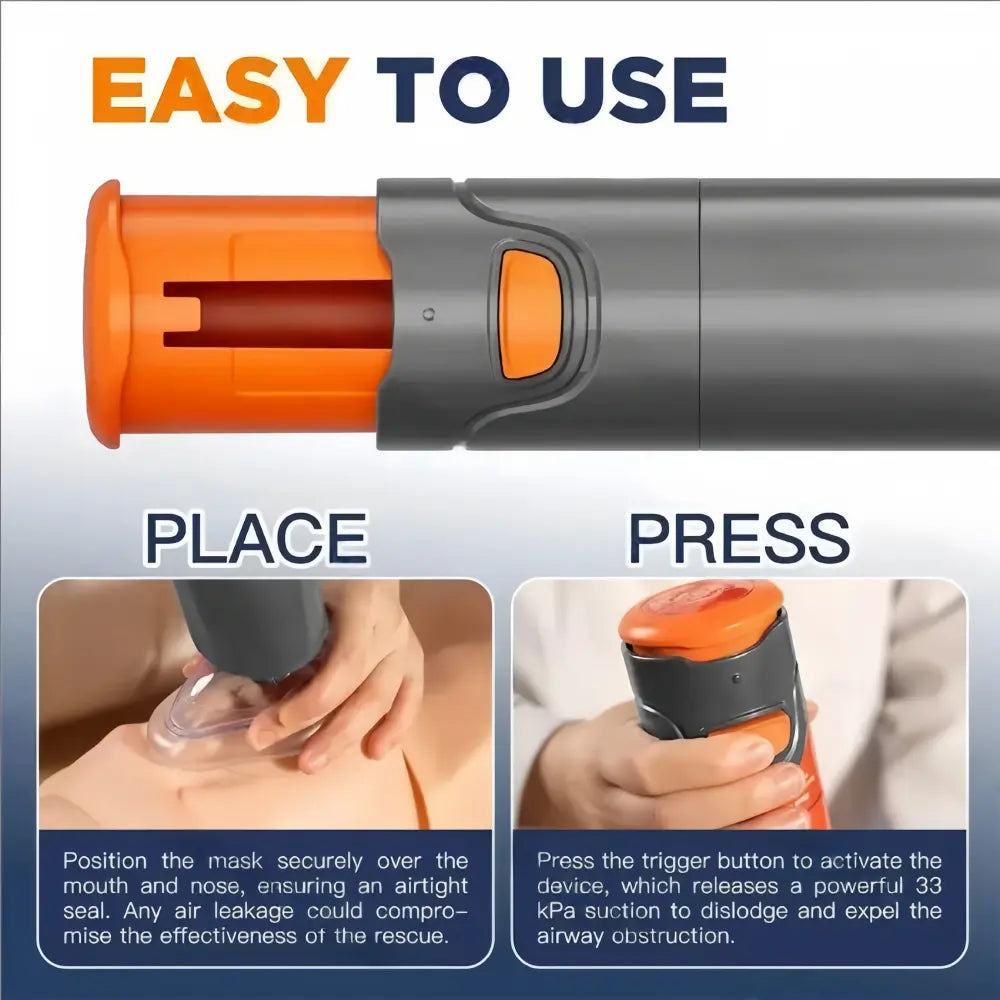 EASY TO USE

PLACE

Position the mask securely over the mouth and nose, ensuring an airtight seal. Any air leakage could compromise the effectiveness of the rescue.

PRESS

Press the trigger button to activate the device, which releases a powerful 33 kPa suction to dislodge and expel the airway obstruction.